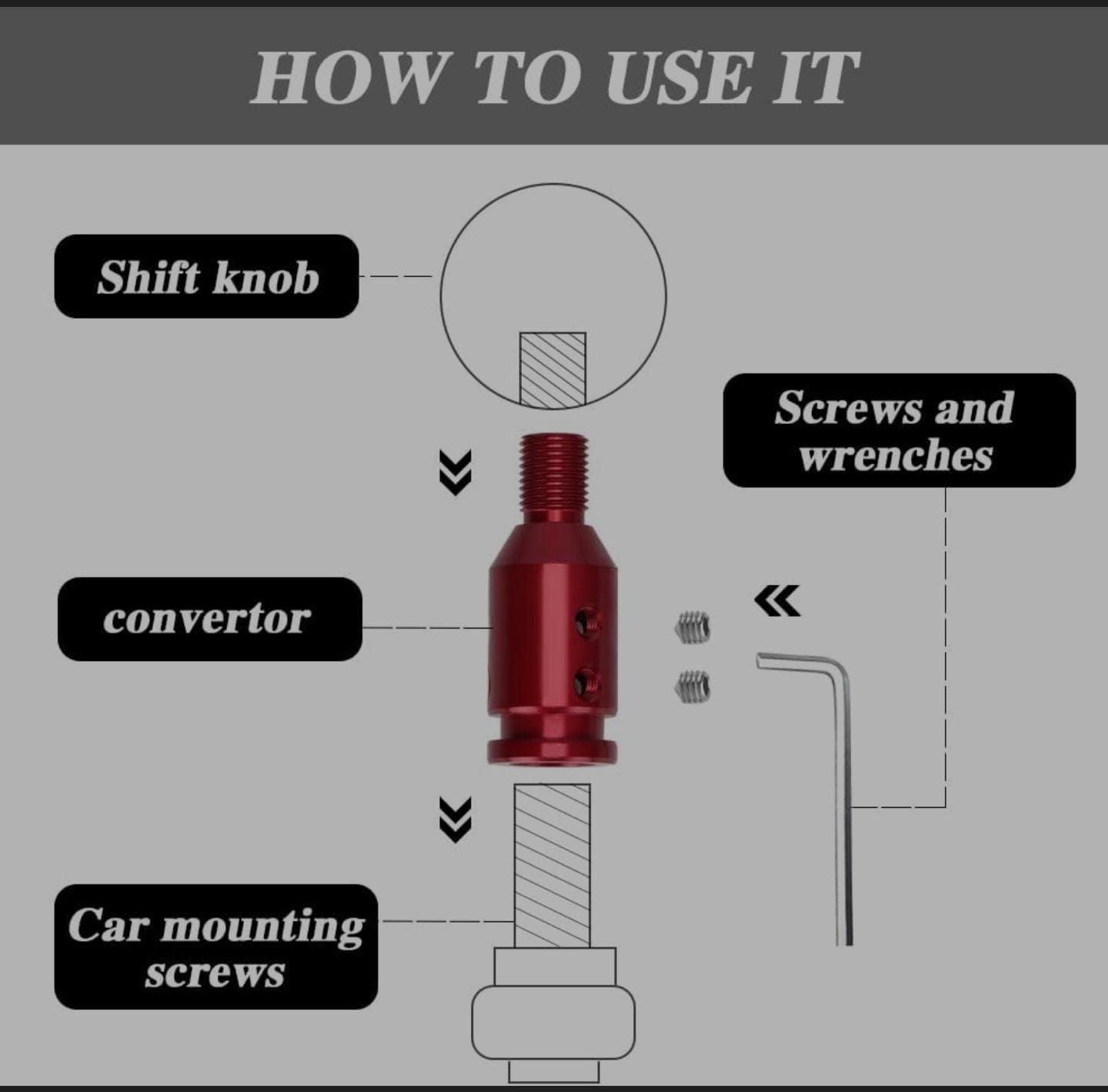 HOW TO USE IT

Shift knob

Screws and wrenches

convertor

Car mounting screws